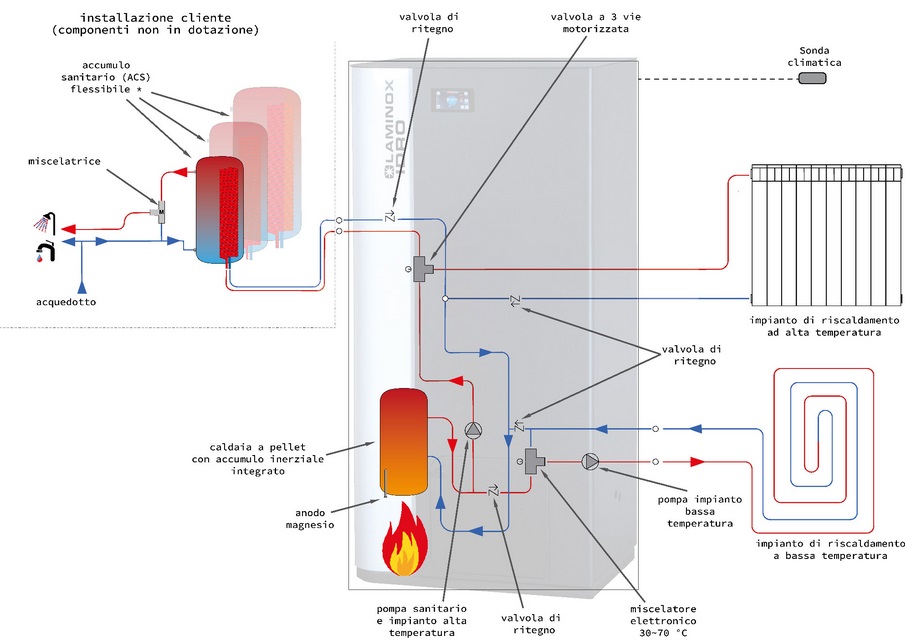 installazione cliente
(componenti non in dotazione)

accumulo sanitario (ACS) flessibile *

miscelatrice

acquedotto

valvola di ritegno

valvola a 3 vie motorizzata

Sonda climatica

LAMINOX IDRO

impianto di riscaldamento ad alta temperatura

valvola di ritegno

caldaia a pellet con accumulo inerziale integrato

anodo magnesio

pompa impianto bassa temperatura

impianto di riscaldamento a bassa temperatura

pompa sanitario e impianto alta temperatura

valvola di ritegno

miscelatore elettronico 30~70 °C